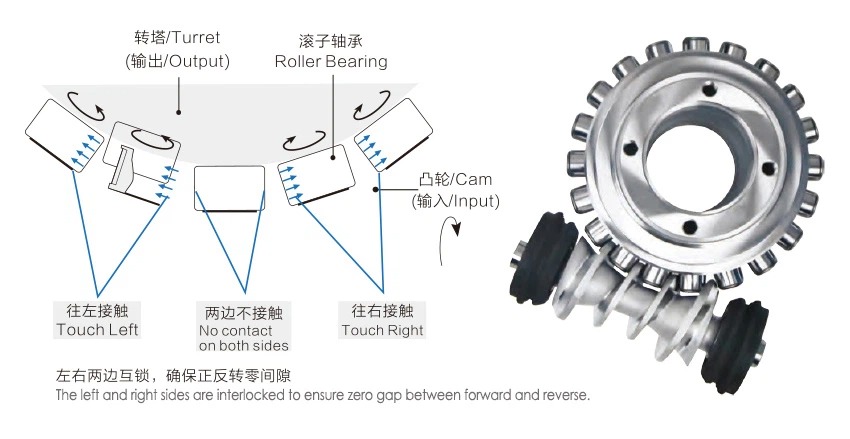 转塔/Turret
(输出/Output)

滚子轴承
Roller Bearing

凸轮/Cam
(输入/Input)

往左接触
Touch Left

两边不接触
No contact on both sides

往右接触
Touch Right

左右两边互锁，确保正反转零间隙
The left and right sides are interlocked to ensure zero gap between forward and reverse.